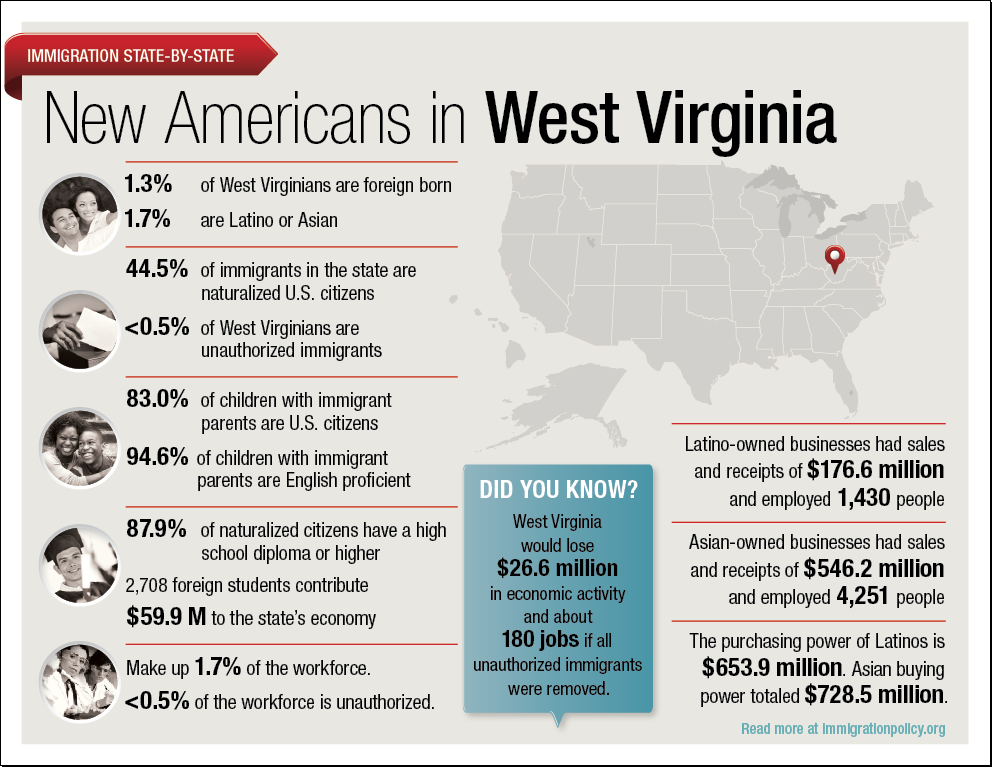 IMMIGRATION STATE-BY-STATE

New Americans in West Virginia

1.3% of West Virginians are foreign born

1.7% are Latino or Asian

44.5% of immigrants in the state are naturalized U.S. citizens

<0.5% of West Virginians are unauthorized immigrants

83.0% of children with immigrant parents are U.S. citizens

94.6% of children with immigrant parents are English proficient

87.9% of naturalized citizens have a high school diploma or higher

2,708 foreign students contribute $59.9 M to the state's economy

Make up 1.7% of the workforce.

<0.5% of the workforce is unauthorized.

DID YOU KNOW?

West Virginia would lose $26.6 million in economic activity and about 180 jobs if all unauthorized immigrants were removed.

Latino-owned businesses had sales and receipts of $176.6 million and employed 1,430 people

Asian-owned businesses had sales and receipts of $546.2 million and employed 4,251 people

The purchasing power of Latinos is $653.9 million. Asian buying power totaled $728.5 million.

Read more at immigrationpolicy.org